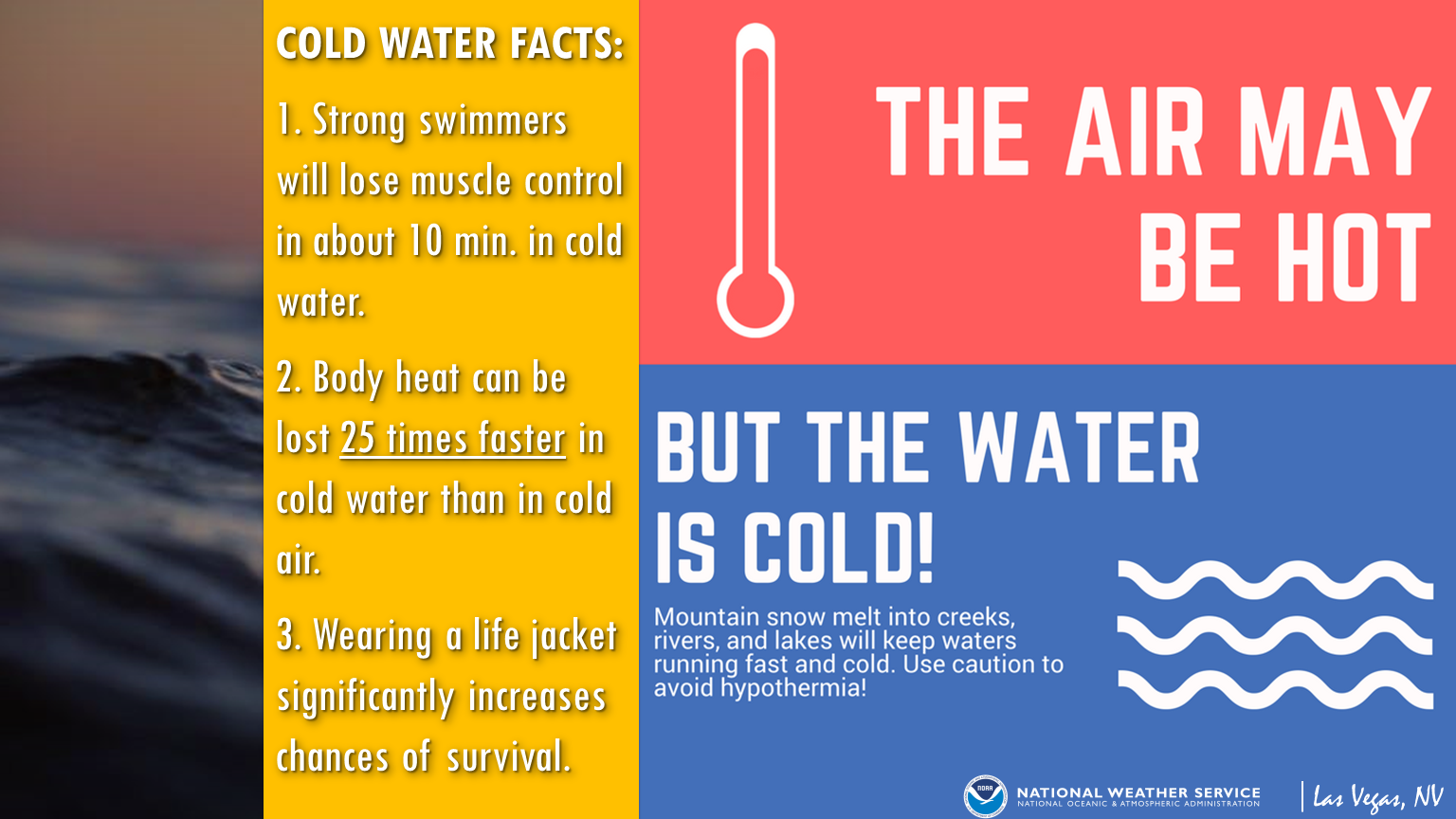 COLD WATER FACTS:

1. Strong swimmers will lose muscle control in about 10 min. in cold water.

2. Body heat can be lost 25 times faster in cold water than in cold air.

3. Wearing a life jacket significantly increases chances of survival.

THE AIR MAY BE HOT

BUT THE WATER IS COLD!

Mountain snow melt into creeks, rivers, and lakes will keep waters running fast and cold. Use caution to avoid hypothermia!

NOAA
NATIONAL WEATHER SERVICE
NATIONAL OCEANIC & ATMOSPHERIC ADMINISTRATION

Las Vegas, NV